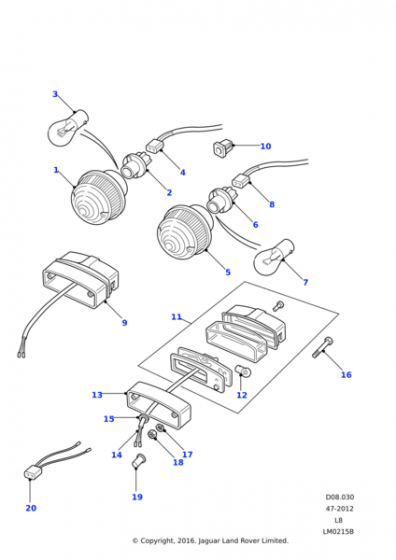 3
10
1
4
2
8
6
5
7
9
11
16
12
13
15
14
17
18
19
20
D08.030
47-2012
L8
LM0215B
© Copyright, 2016. Jaguar Land Rover Limited.