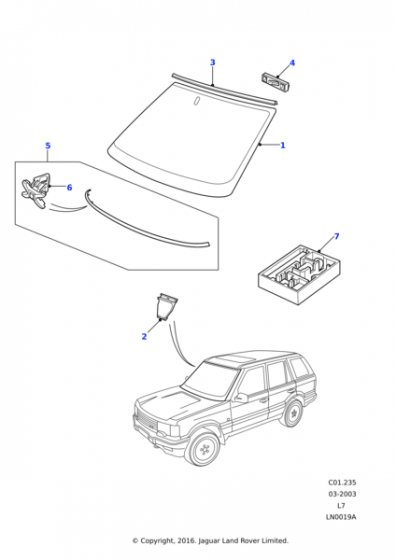 3
4
1
5
6
7
2

C01.235
03-2003
L7
LN0019A

© Copyright, 2016. Jaguar Land Rover Limited.