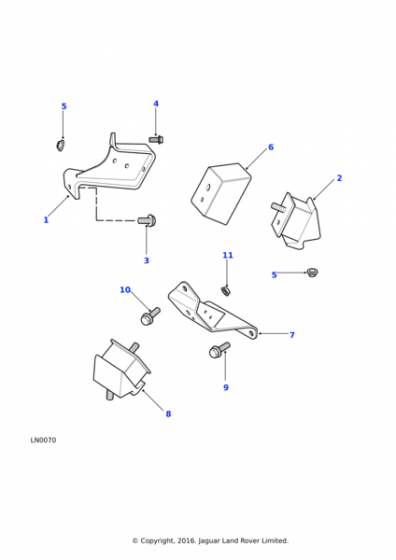 5
4
6
2
1
3
11
5
10
7
9
8
LN0070
© Copyright, 2016. Jaguar Land Rover Limited.