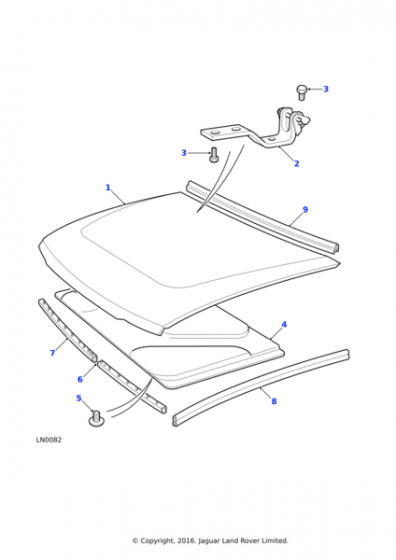 3

3

2

1

9

4

7

6

5

8

LN0082

© Copyright, 2016. Jaguar Land Rover Limited.