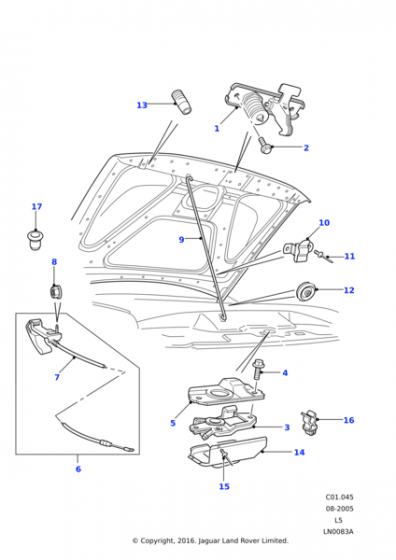 13
1
2
17
10
9
11
8
12
7
4
5
3
16
14
6
15

C01.045
08-2005
L5
LN0083A

© Copyright, 2016. Jaguar Land Rover Limited.