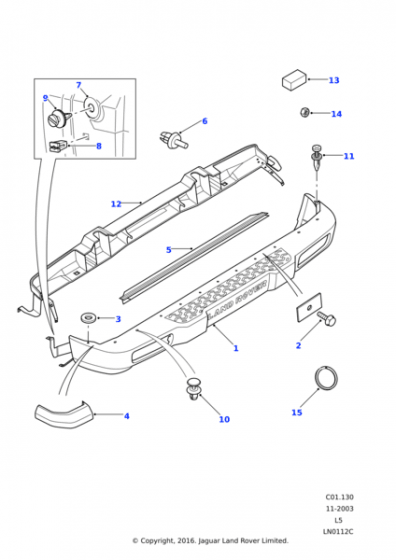 7
9
8
6
13
14
11
12
5
LAND ROVER
3
1
2
4
10
15

C01.130
11-2003
L5
LN0112C
© Copyright, 2016. Jaguar Land Rover Limited.