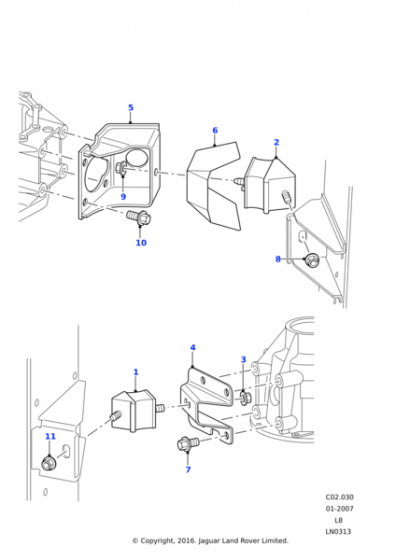 5
6
2
9
10
8
4
3
1
11
7
C02.030
01-2007
L8
LN0313
© Copyright, 2016. Jaguar Land Rover Limited.