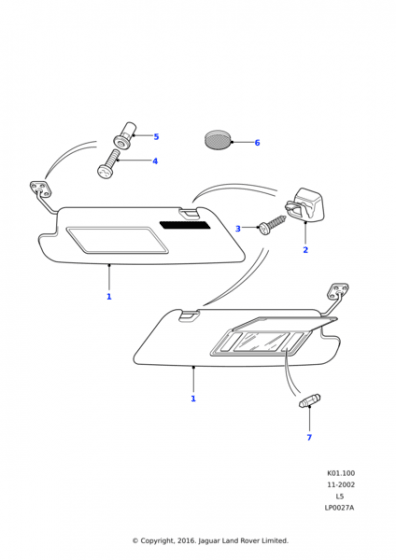 5
6
4
3
2
1
1
7
K01.100
11-2002
L5
LP0027A
© Copyright, 2016. Jaguar Land Rover Limited.