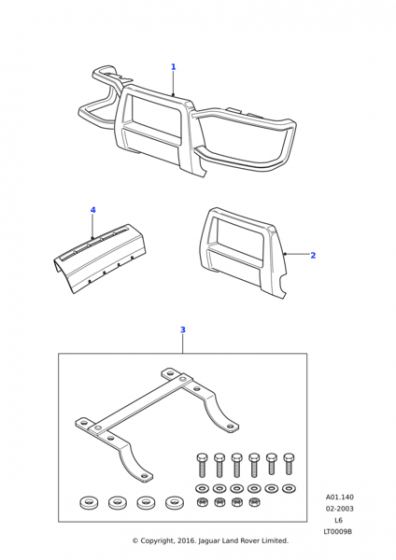 1

4

2

3

A01.140
02-2003
L6
LT0009B

© Copyright, 2016. Jaguar Land Rover Limited.