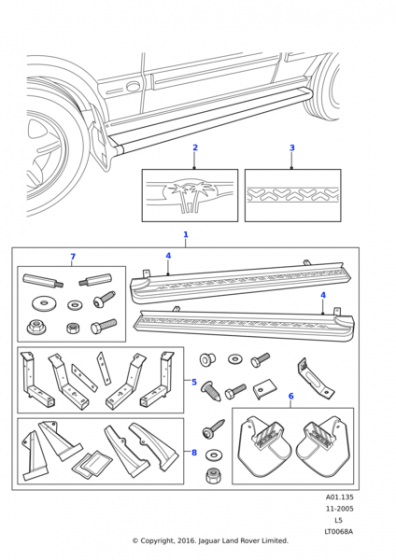 2
3
1
7
4
4
5
6
8
A01.135
11-2005
L5
LT0068A
© Copyright, 2016. Jaguar Land Rover Limited.