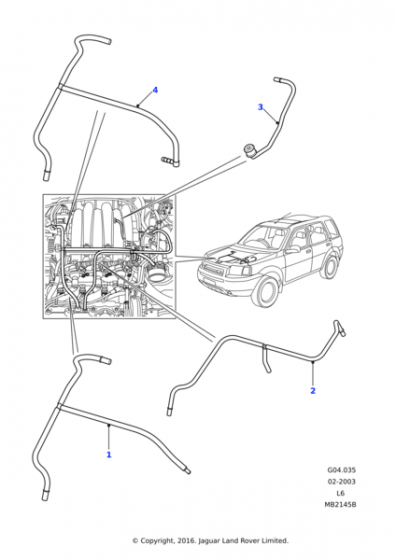 4

3

2

1

G04.035
02-2003
L6
MB2145B

© Copyright, 2016. Jaguar Land Rover Limited.