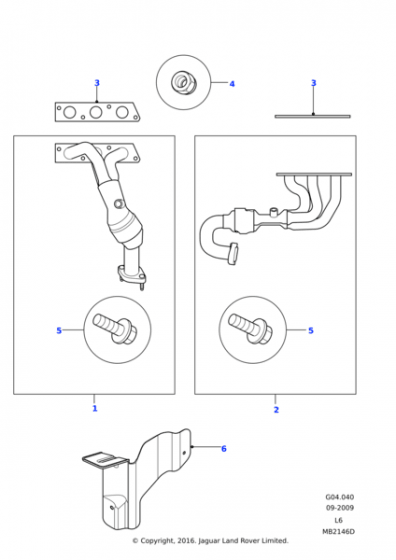 3

4

3

5

5

1

2

6

G04.040
09-2009
L6
MB2146D

© Copyright, 2016. Jaguar Land Rover Limited.