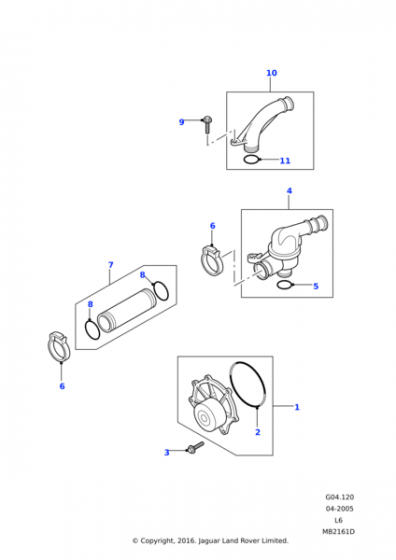 10
9
11
4
6
5
7
8
8
6
1
2
3

G04.120
04-2005
L6
MB2161D

© Copyright, 2016. Jaguar Land Rover Limited.