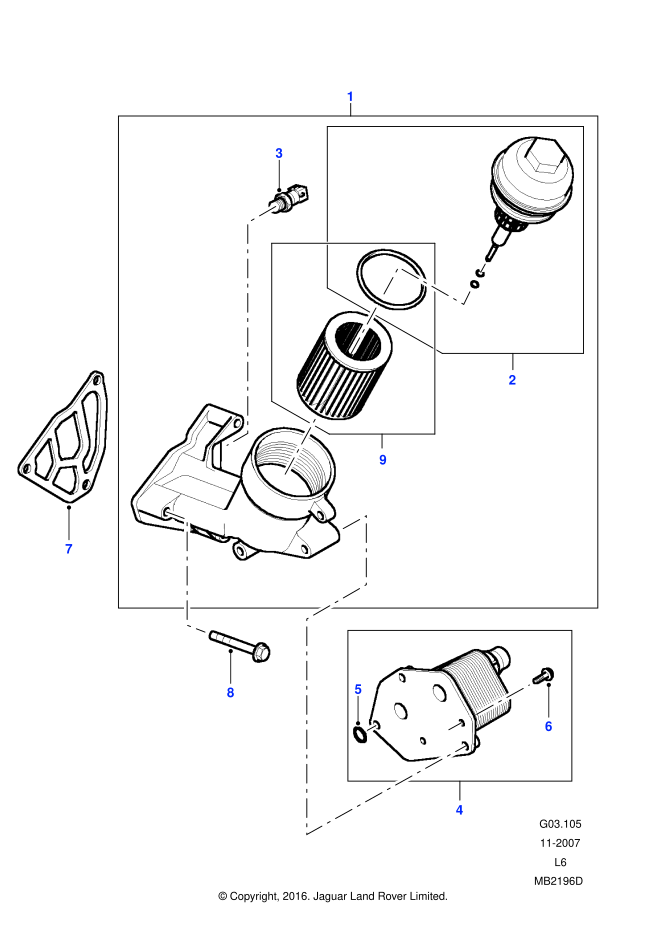 1

3

2

9

7

8

5

6

4

G03.105
11-2007
L6
MB2196D

© Copyright, 2016. Jaguar Land Rover Limited.