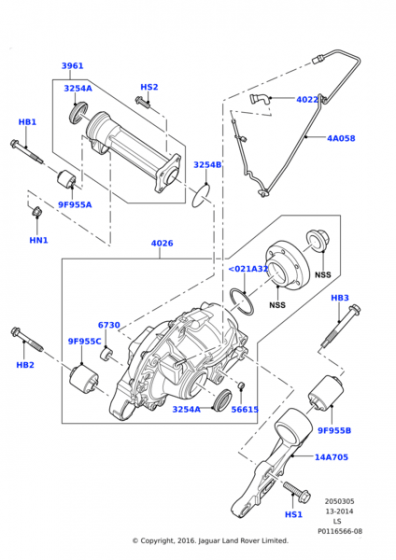 3961
3254A
HS2
HB1
4022
4A058
3254B
9F955A
HN1
4026
<021A32
NSS
NSS
HB3
6730
9F955C
HB2
3254A
56615
9F955B
14A705
HS1
2050305
13-2014
LS
P0116566-08
© Copyright, 2016. Jaguar Land Rover Limited.