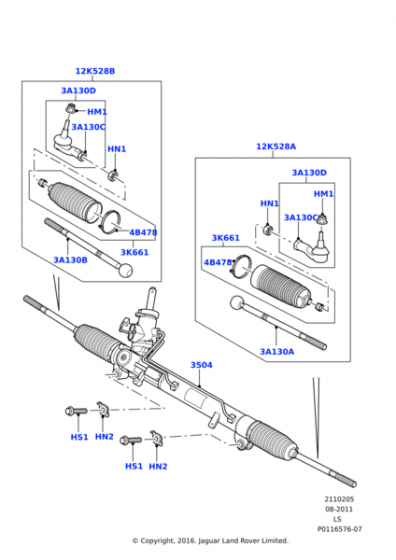 12K528B
3A130D
HM1
3A130C
HN1
4B478
3K661
3A130B

12K528A
3A130D
HM1
HN1
3A130C
3K661
4B478
3A130A

3504
HS1
HN2
HS1
HN2

2110205
08-2011
LS
P0116576-07

© Copyright, 2016. Jaguar Land Rover Limited.