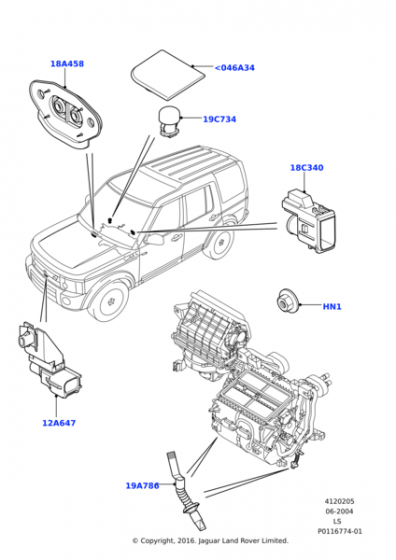 18A458

<046A34

19C734

18C340

HN1

12A647

19A786

4120205
06-2004
LS
P0116774-01

© Copyright, 2016. Jaguar Land Rover Limited.