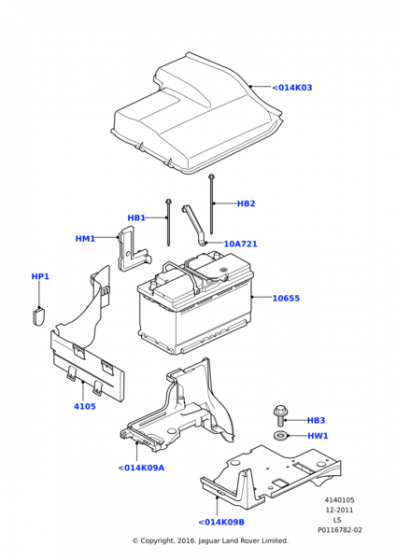 <014K03

HB2

HB1

HM1

10A721

HP1

10655

4105

HB3

HW1

<014K09A

<014K09B

4140105
12-2011
LS
P0116782-02

© Copyright, 2016. Jaguar Land Rover Limited.