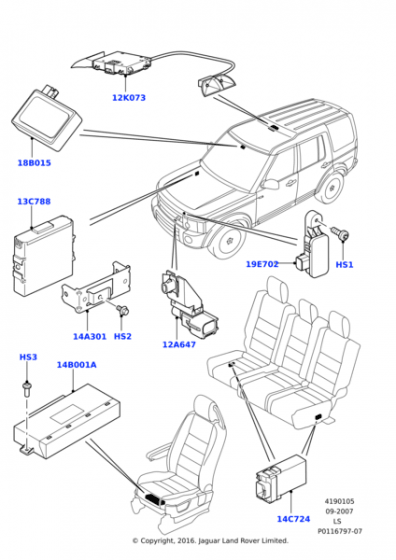 12K073

18B015

13C788

19E702

HS1

14A301

HS2

12A647

HS3

14B001A

14C724

4190105
09-2007
LS
P0116797-07

© Copyright, 2016. Jaguar Land Rover Limited.