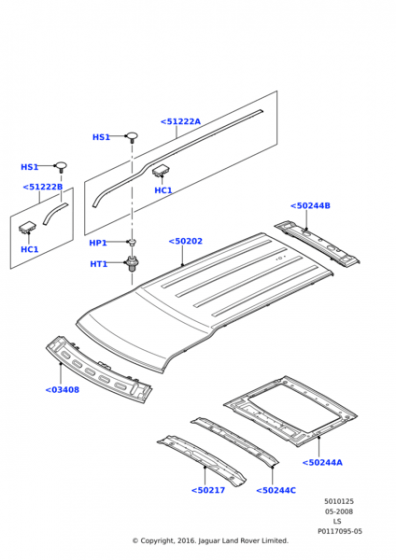 <51222A
HS1
HS1
<51222B
HC1
HC1
<50244B
HP1
<50202
HT1
<03408
<50244A
<50217
<50244C
5010125
05-2008
LS
P0117095-05
© Copyright, 2016. Jaguar Land Rover Limited.