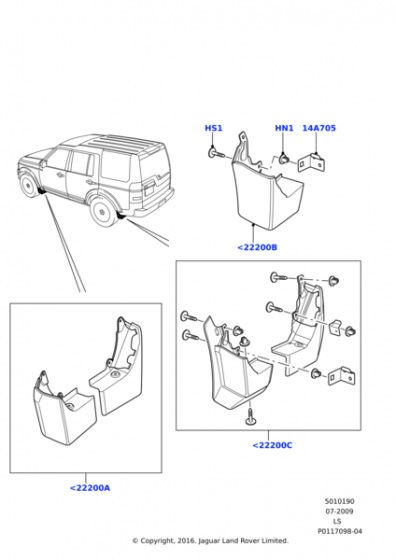 HS1
HN1
14A705
<22200B
<22200C
<22200A
5010190
07-2009
LS
P0117098-04
© Copyright, 2016. Jaguar Land Rover Limited.