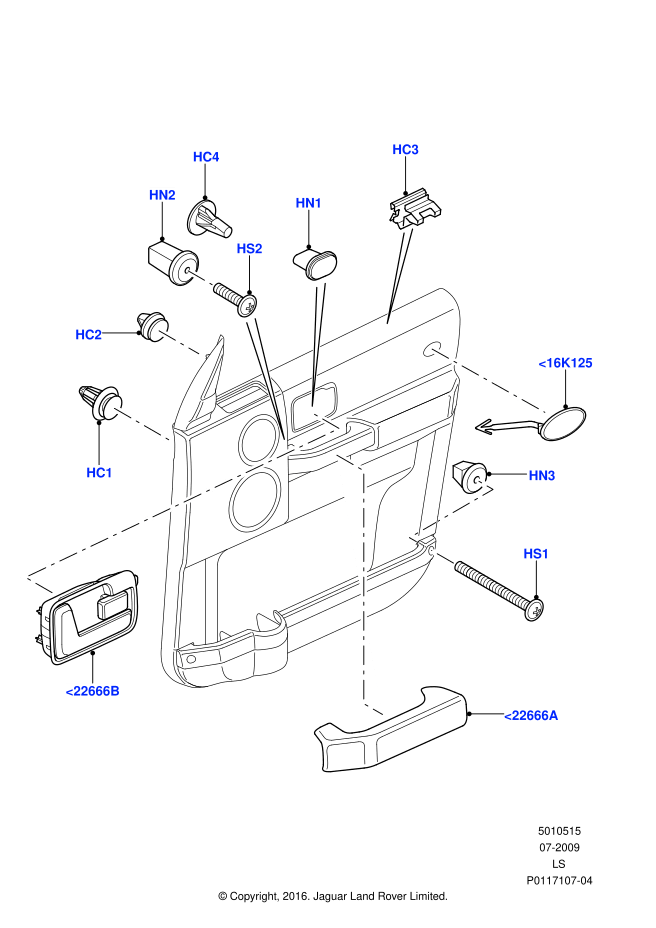 HC4
HC3
HN2
HN1
HS2
HC2
<16K125
HC1
HN3
HS1
<22666B
<22666A

5010515
07-2009
LS
P0117107-04

© Copyright, 2016. Jaguar Land Rover Limited.