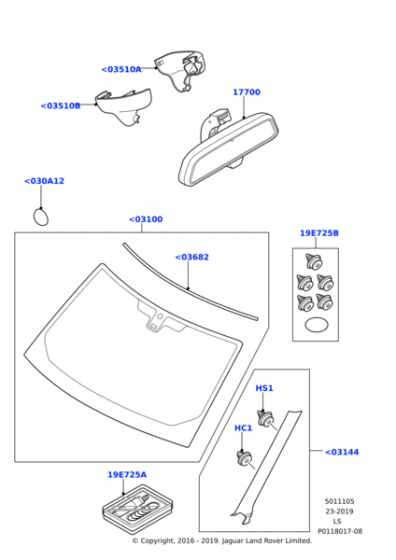 <03510A

<03510B

17700

<030A12

<03100

<03682

19E725B

HS1

HC1

<03144

19E725A

5011105
23-2019
LS
P0118017-08

© Copyright, 2016 - 2019. Jaguar Land Rover Limited.