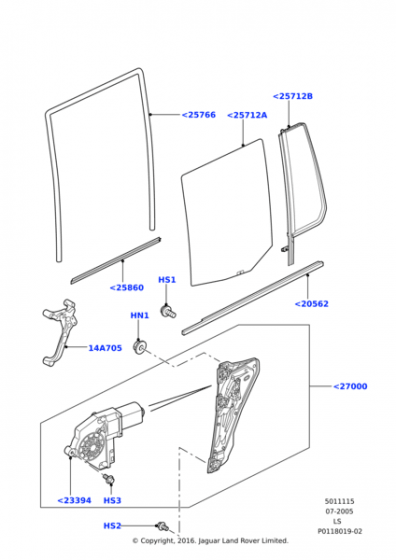 <25712B
<25766
<25712A
<25860
HS1
<20562
HN1
14A705
<27000
<23394
HS3
HS2
5011115
07-2005
LS
P0118019-02
© Copyright, 2016. Jaguar Land Rover Limited.