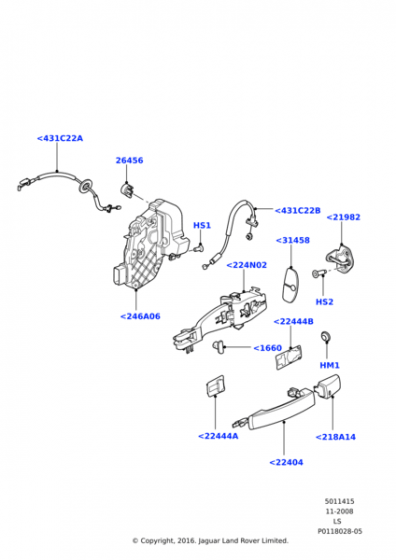 <431C22A
26456
HS1
<431C22B
<21982
<31458
<224N02
HS2
<246A06
<22444B
<1660
HM1
<22444A
<218A14
<22404

5011415
11-2008
LS
P0118028-05

© Copyright, 2016. Jaguar Land Rover Limited.