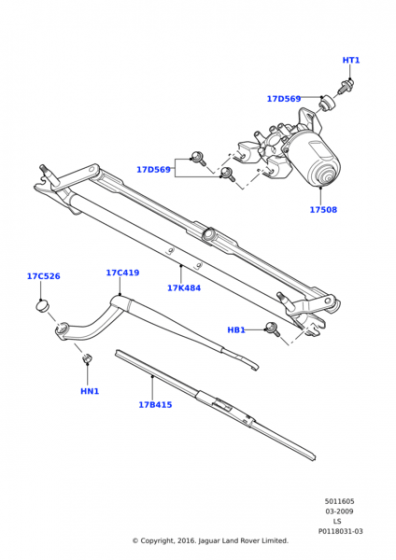 HT1

17D569

17D569

17508

17C526

17C419

17K484

HB1

HN1

17B415

5011605
03-2009
LS
P0118031-03

© Copyright, 2016. Jaguar Land Rover Limited.