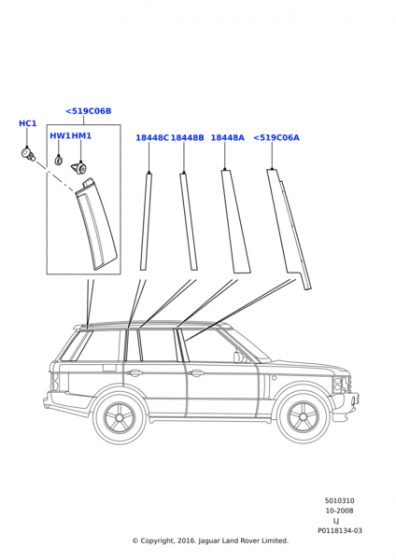 <519C06B

HC1

HW1 HM1

18448C 18448B 18448A <519C06A

5010310
10-2008
LJ
P0118134-03

© Copyright, 2016. Jaguar Land Rover Limited.