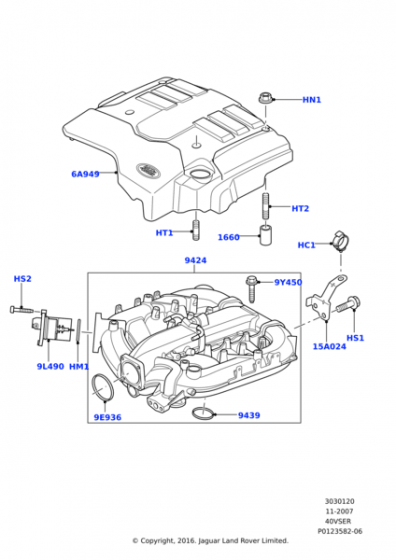 HN1
6A949
HT2
HT1
1660
HC1
9424
HS2
9Y450
HS1
15A024
9L490
HM1
9E936
9439

3030120
11-2007
40VSER
P0123582-06
© Copyright, 2016. Jaguar Land Rover Limited.