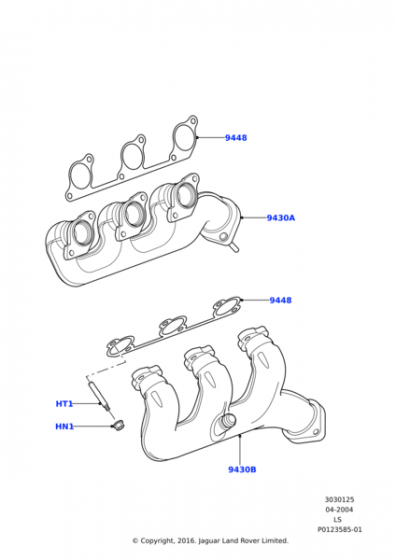 9448

9430A

9448

HT1

HN1

9430B

3030125
04-2004
LS
P0123585-01

© Copyright, 2016. Jaguar Land Rover Limited.