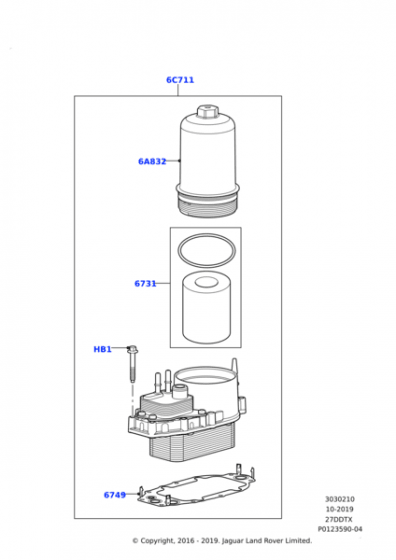 6C711

6A832

6731

HB1

6749

3030210
10-2019
27DDTX
P0123590-04

© Copyright, 2016 - 2019. Jaguar Land Rover Limited.