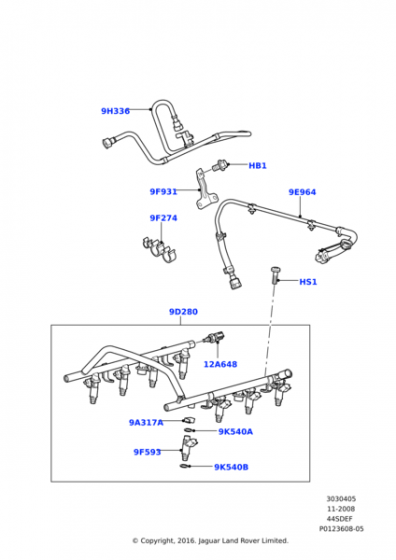 9H336
HB1
9F931
9E964
9F274
HS1
9D280
12A648
9A317A
9K540A
9F593
9K540B

3030405
11-2008
44SDEF
P0123608-05

© Copyright, 2016. Jaguar Land Rover Limited.