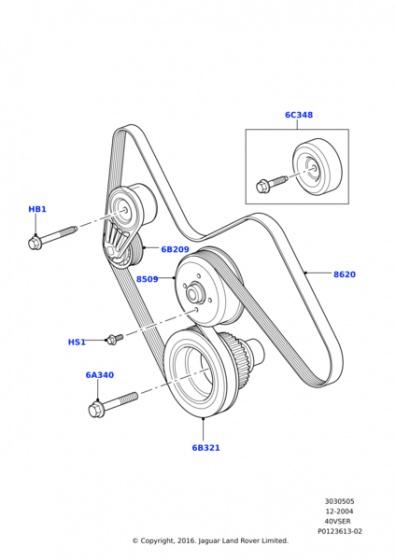 6C348

HB1

6B209

8509

8620

HS1

6A340

6B321

3030505
12-2004
40VSER
P0123613-02

© Copyright, 2016. Jaguar Land Rover Limited.