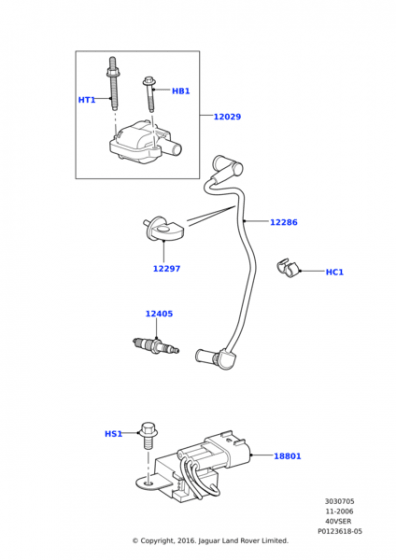 HT1
HB1
12029
12286
12297
HC1
12405
HS1
18801
3030705
11-2006
40VSER
P0123618-05
© Copyright, 2016. Jaguar Land Rover Limited.