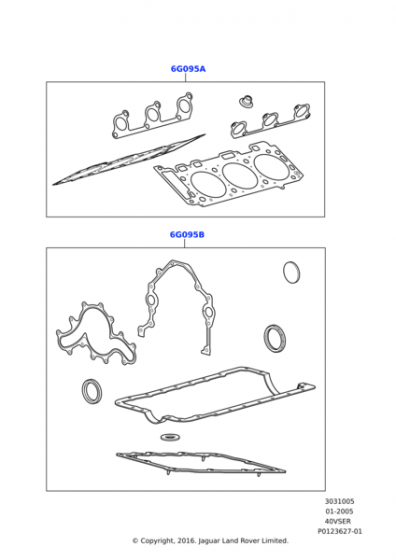 6G095A

6G095B

3031005
01-2005
40VSER
P0123627-01

© Copyright, 2016. Jaguar Land Rover Limited.