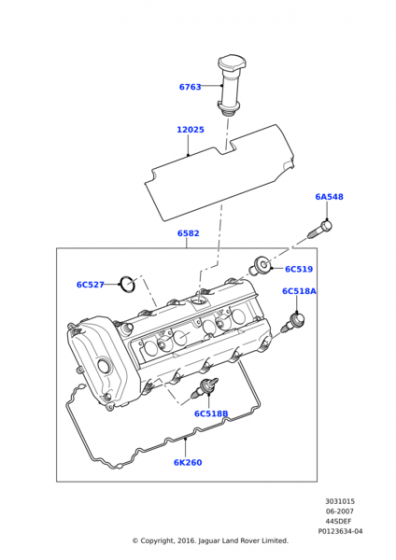 6763

12025

6A548

6582

6C519

6C527

6C518A

6C518B

6K260

3031015
06-2007
44SDEF
P0123634-04

© Copyright, 2016. Jaguar Land Rover Limited.