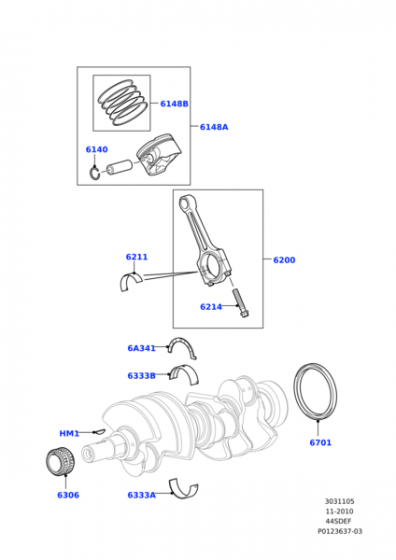 6148B
6148A
6140
6211
6200
6214
6A341
6333B
HM1
6701
6306
6333A
3031105
11-2010
44SDEF
P0123637-03