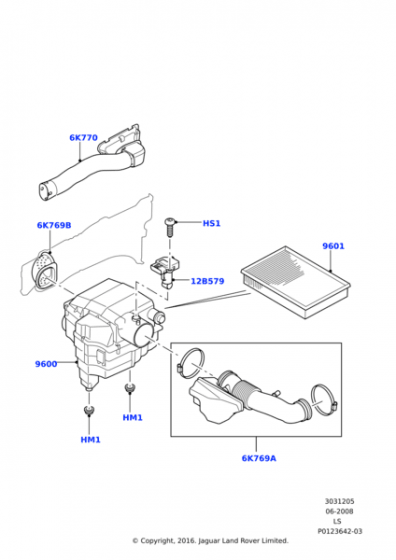 6K770

6K769B

HS1

9601

12B579

9600

HM1

HM1

6K769A

3031205
06-2008
LS
P0123642-03

© Copyright, 2016. Jaguar Land Rover Limited.