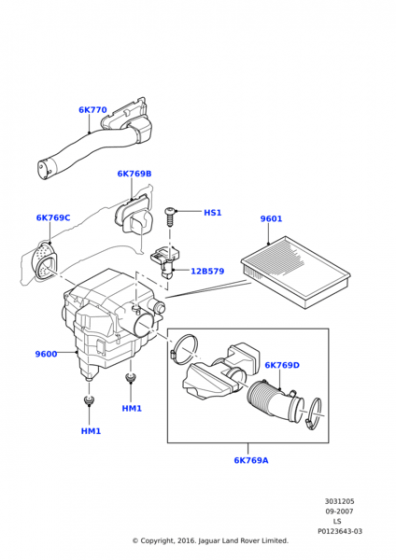 6K770

6K769B

6K769C

HS1

9601

12B579

9600

6K769D

HM1

HM1

6K769A

3031205
09-2007
LS
P0123643-03

© Copyright, 2016. Jaguar Land Rover Limited.