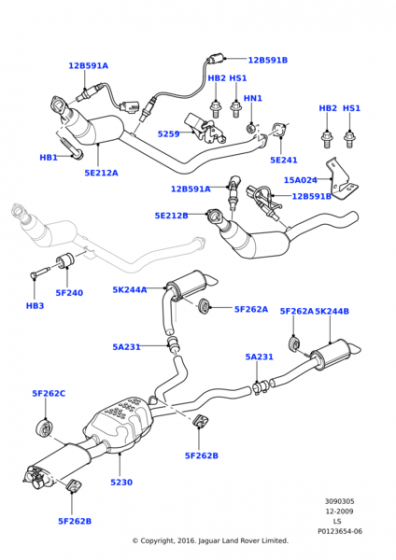 12B591A
12B591B
HB2
HS1
HN1
HB2
HS1
5259
HB1
5E212A
5E241
15A024
12B591A
12B591B
5E212B
5F240
HB3
5K244A
5F262A
5F262A
5K244B
5A231
5A231
5F262C
5F262B
5230
5F262B

3090305
12-2009
LS
P0123654-06

© Copyright, 2016. Jaguar Land Rover Limited.