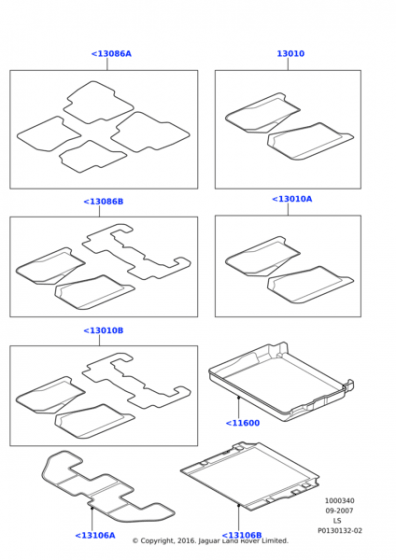 <13086A

13010

<13086B

<13010A

<13010B

<11600

<13106A

<13106B

1000340
09-2007
LS
P0130132-02

© Copyright, 2016. Jaguar Land Rover Limited.