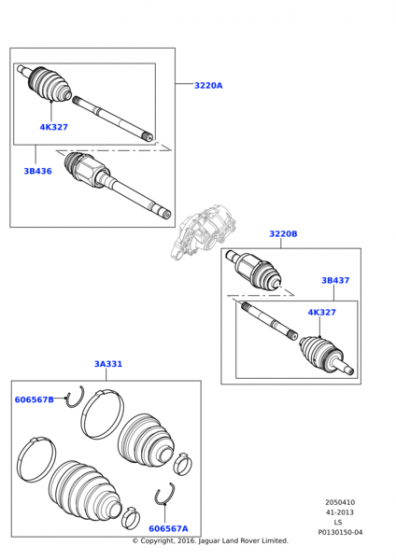 3220A

4K327

3B436

3220B

3B437

4K327

3A331

606567B

606567A

2050410
41-2013
LS
P0130150-04

© Copyright, 2016. Jaguar Land Rover Limited.