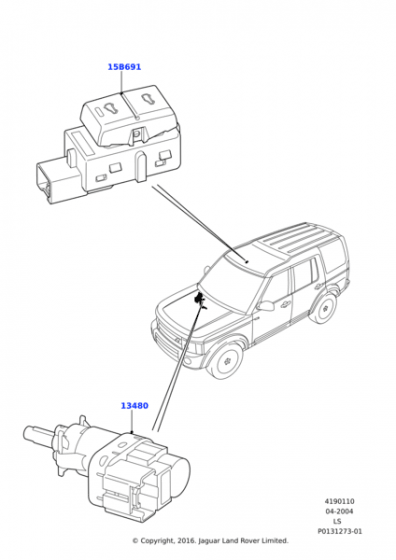 15B691

13480

4190110
04-2004
LS
P0131273-01

© Copyright, 2016. Jaguar Land Rover Limited.