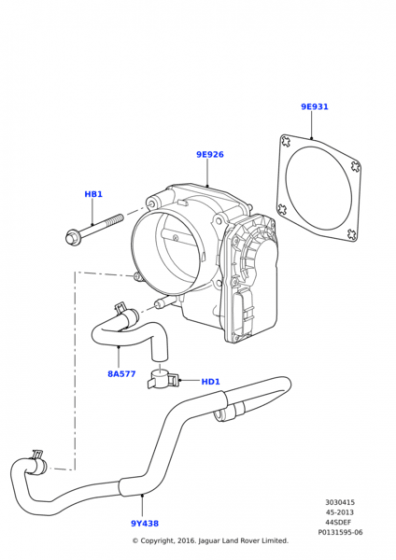 9E931

9E926

HB1

8A577

HD1

9Y438

3030415
45-2013
44SDEF
P0131595-06

© Copyright, 2016. Jaguar Land Rover Limited.