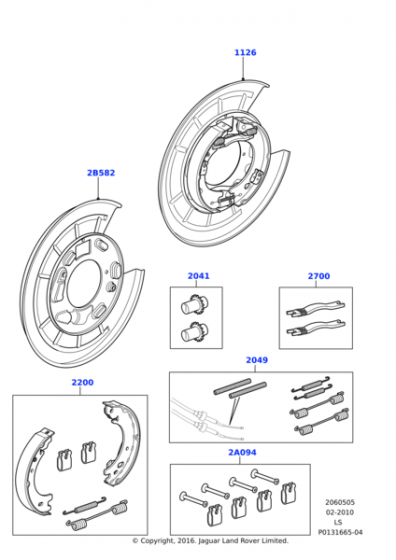 1126

2B582

2041

2700

2049

2200

2A094

2060505
02-2010
LS
P0131665-04

© Copyright, 2016. Jaguar Land Rover Limited.