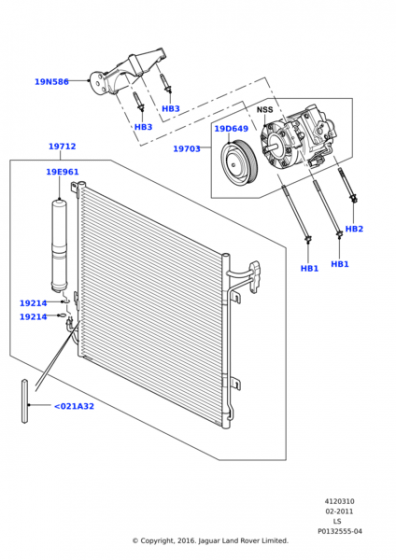 19N586
HB3
HB3
NSS
19D649
19703
19712
19E961
HB2
HB1
HB1
19214
19214
<021A32

4120310
02-2011
LS
P0132555-04
© Copyright, 2016. Jaguar Land Rover Limited.