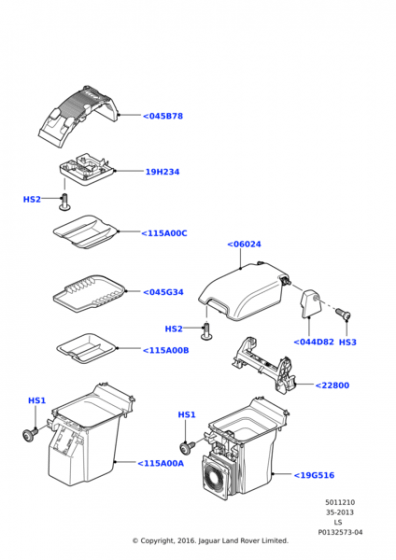 <045B78

19H234

HS2

<115A00C

<06024

<045G34

HS2

<044D82

HS3

<115A00B

<22800

HS1

HS1

<115A00A

<19G516

5011210
35-2013
LS
P0132573-04

© Copyright, 2016. Jaguar Land Rover Limited.