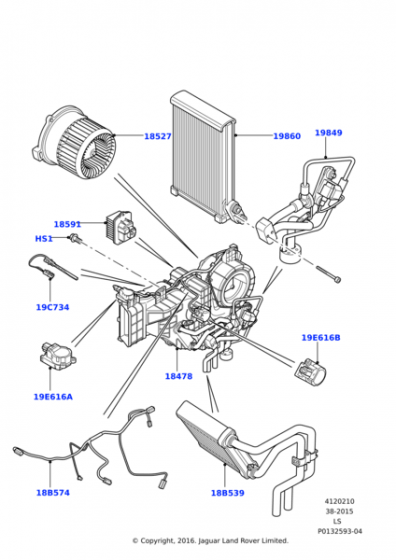 18527
19860
19849
18591
HS1
19C734
19E616B
18478
19E616A
18B574
18B539
4120210
38-2015
LS
P0132593-04
© Copyright, 2016. Jaguar Land Rover Limited.