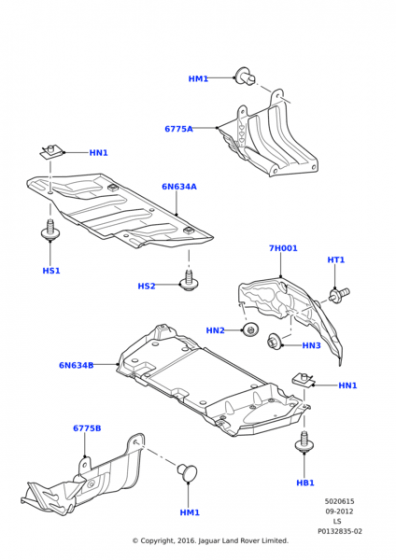 HM1
6775A
HN1
6N634A
HS1
HS2
7H001
HT1
HN2
HN3
6N634B
HN1
6775B
HB1
HM1
5020615
09-2012
LS
P0132835-02
© Copyright, 2016. Jaguar Land Rover Limited.