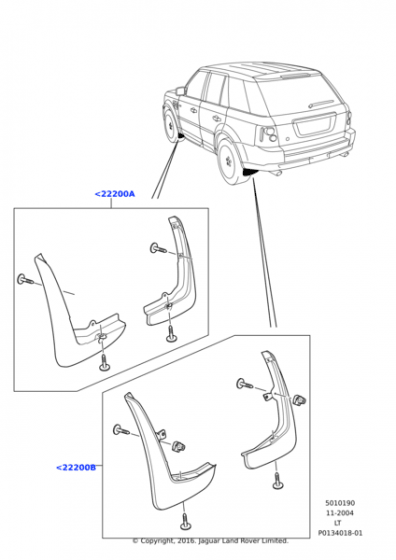 <22200A

<22200B

5010190
11-2004
LT
P0134018-01

© Copyright, 2016. Jaguar Land Rover Limited.