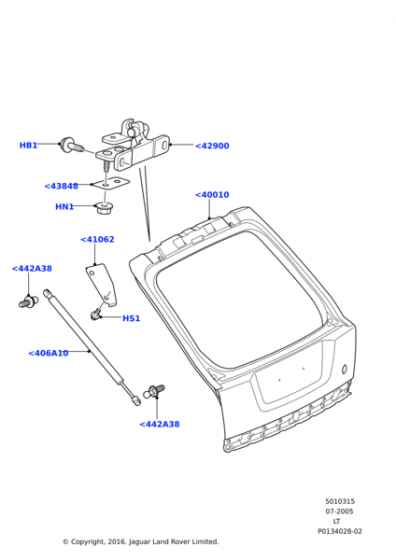 HB1
<42900
<43848
HN1
<40010
<41062
<442A38
HS1
<406A10
<442A38

5010315
07-2005
LT
P0134028-02

© Copyright, 2016. Jaguar Land Rover Limited.